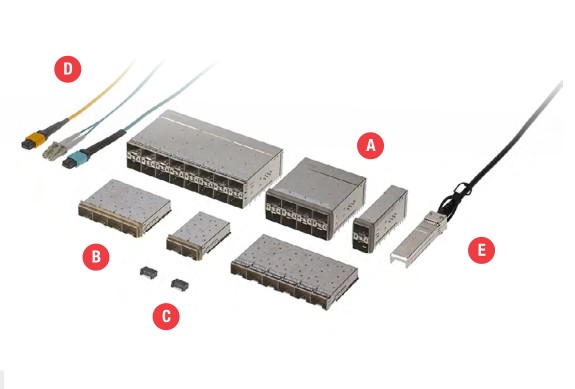 D

A

B

E

C